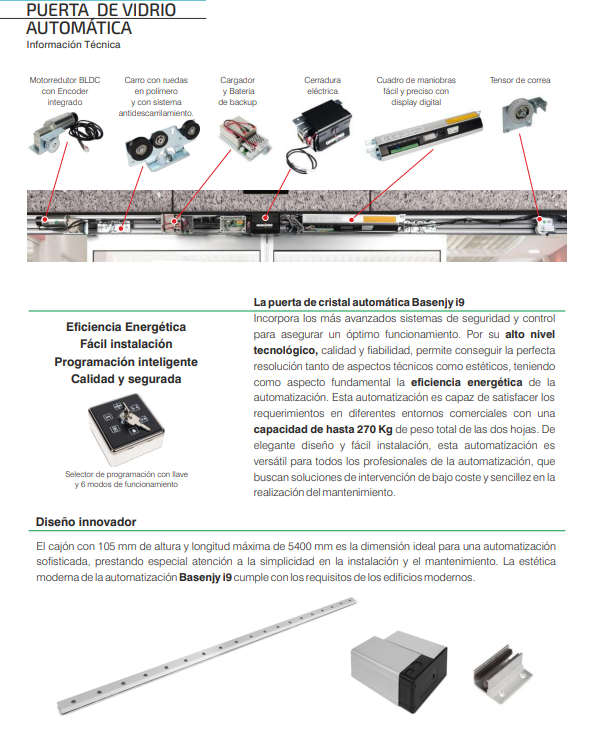 PUERTA DE VIDRIO AUTOMÁTICA
Información Técnica

Motorredutor BLDC con Encoder integrado

Carro con ruedas en polímero y con sistema antidescarrilamiento.

Cargador y Bateria de backup

Cerradura eléctrica

Cuadro de maniobras fácil y preciso con display digital

Tensor de correa

Eficiencia Energética
Fácil instalación
Programación inteligente
Calidad y segurada

Selector de programación con llave y 6 modos de funcionamiento

La puerta de cristal automática Basenjy i9

Incorpora los más avanzados sistemas de seguridad y control para asegurar un óptimo funcionamiento. Por su alto nivel tecnológico, calidad y fiabilidad, permite conseguir la perfecta resolución tanto de aspectos técnicos como estéticos, teniendo como aspecto fundamental la eficiencia energética de la automatización. Esta automatización es capaz de satisfacer los requerimientos en diferentes entornos comerciales con una capacidad de hasta 270 Kg de peso total de las dos hojas. De elegante diseño y fácil instalación, esta automatización es versátil para todos los profesionales de la automatización, que buscan soluciones de intervención de bajo coste y sencillez en la realización del mantenimiento.

Diseño innovador

El cajón con 105 mm de altura y longitud máxima de 5400 mm es la dimensión ideal para una automatización sofisticada, prestando especial atención a la simplicidad en la instalación y el mantenimiento. La estética moderna de la automatización Basenjy i9 cumple con los requisitos de los edificios modernos.